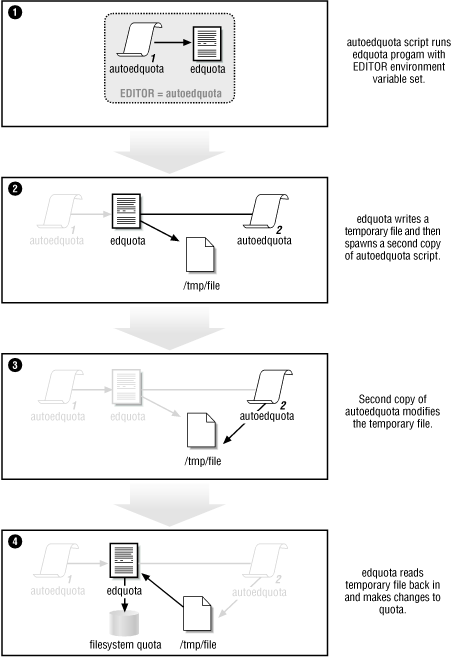 1

1
autoedquota

edquota

EDITOR = autoedquota

autoedquota script runs edquota progam with EDITOR environment variable set.

2

1
autoedquota

edquota

2
autoedquota

/tmp/file

edquota writes a temporary file and then spawns a second copy of autoedquota script.

3

1
autoedquota

edquota

2
autoedquota

/tmp/file

Second copy of autoedquota modifies the temporary file.

4

1
autoedquota

edquota

2
autoedquota

filesystem quota

/tmp/file

edquota reads temporary file back in and makes changes to quota.